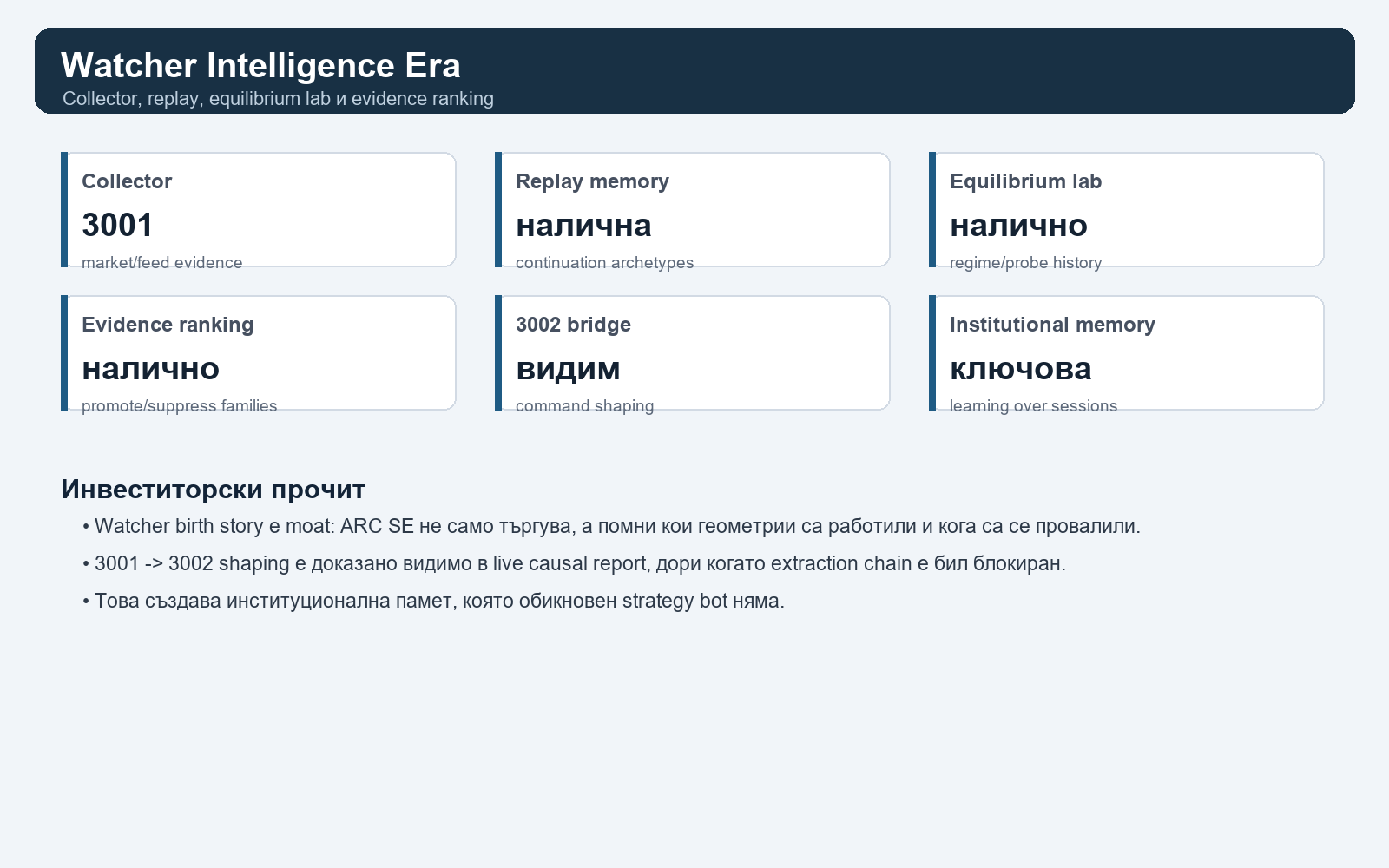 Watcher Intelligence Era
Collector, replay, equilibrium lab и evidence ranking

Collector
3001
market/feed evidence

Replay memory
налична
continuation archetypes

Equilibrium lab
налично
regime/probe history

Evidence ranking
налично
promote/suppress families

3002 bridge
видим
command shaping

Institutional memory
ключова
learning over sessions

Инвеститорски прочит

• Watcher birth story е moat: ARC SE не само търгува, а помни кои геометрии са работили и кога са се провалили.
• 3001 -> 3002 shaping е доказано видимо в live causal report, дори когато extraction chain е бил блокиран.
• Това създава институционална памет, която обикновен strategy bot няма.